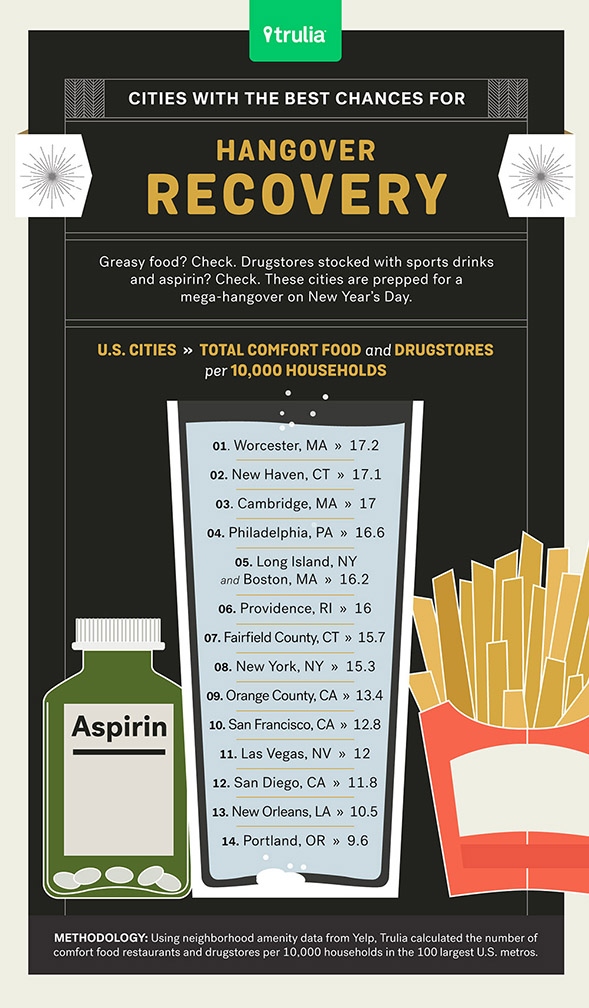 trulia

CITIES WITH THE BEST CHANCES FOR

HANGOVER RECOVERY

Greasy food? Check. Drugstores stocked with sports drinks and aspirin? Check. These cities are prepped for a mega-hangover on New Year's Day.

U.S. CITIES » TOTAL COMFORT FOOD and DRUGSTORES per 10,000 HOUSEHOLDS

01. Worcester, MA » 17.2
02. New Haven, CT » 17.1
03. Cambridge, MA » 17
04. Philadelphia, PA » 16.6
05. Long Island, NY and Boston, MA » 16.2
06. Providence, RI » 16
07. Fairfield County, CT » 15.7
08. New York, NY » 15.3
09. Orange County, CA » 13.4
10. San Francisco, CA » 12.8
11. Las Vegas, NV » 12
12. San Diego, CA » 11.8
13. New Orleans, LA » 10.5
14. Portland, OR » 9.6

Aspirin

METHODOLOGY: Using neighborhood amenity data from Yelp, Trulia calculated the number of comfort food restaurants and drugstores per 10,000 households in the 100 largest U.S. metros.