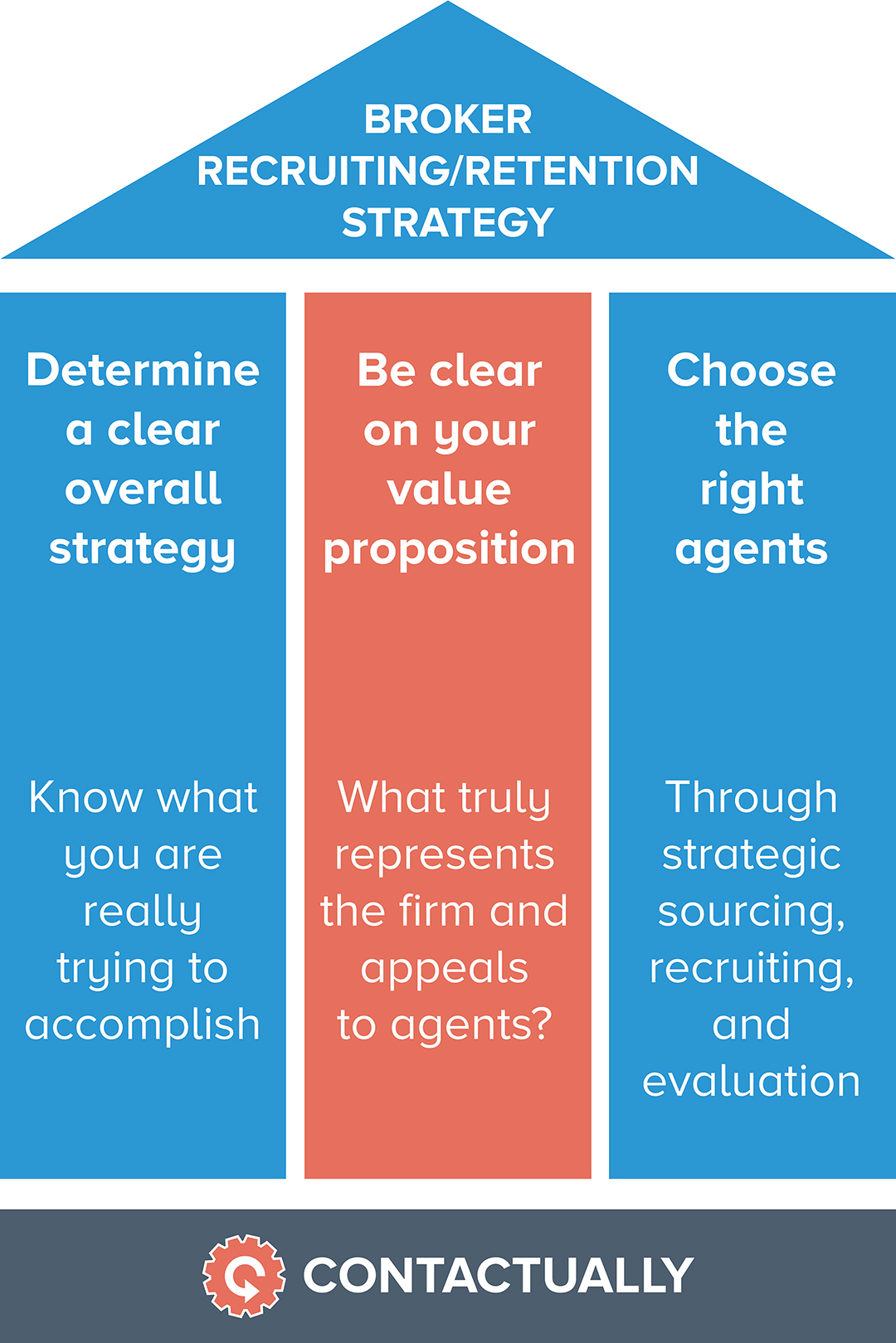 BROKER RECRUITING/RETENTION STRATEGY

Determine a clear overall strategy

Know what you are really trying to accomplish

Be clear on your value proposition

What truly represents the firm and appeals to agents?

Choose the right agents

Through strategic sourcing, recruiting, and evaluation

CONTACTUALLY