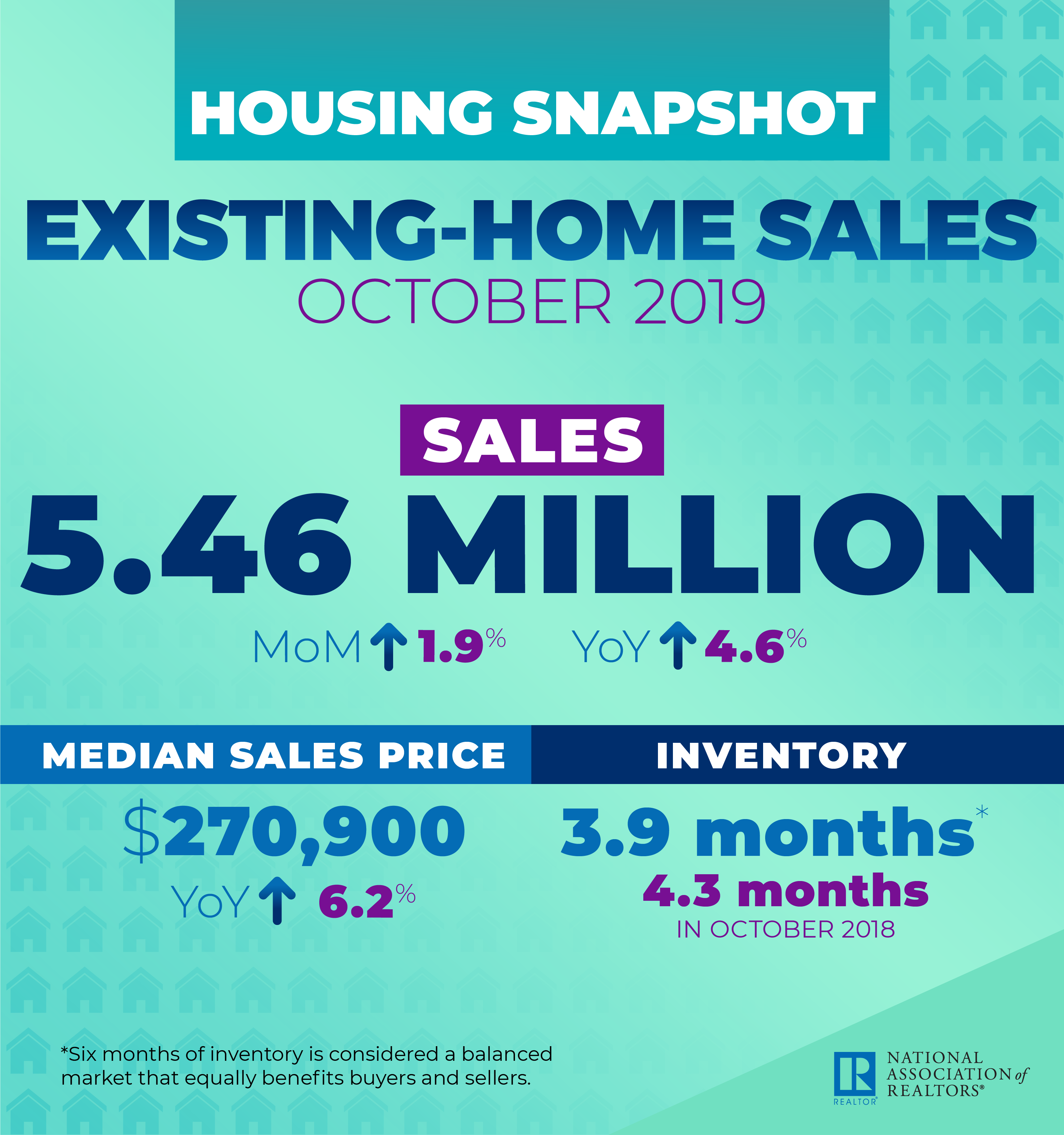 HOUSING SNAPSHOT

EXISTING-HOME SALES
OCTOBER 2019

SALES
5.46 MILLION
MoM ↑ 1.9% YoY ↑ 4.6%

MEDIAN SALES PRICE
$270,900
YoY ↑ 6.2%

INVENTORY
3.9 months*
4.3 months
IN OCTOBER 2018

*Six months of inventory is considered a balanced market that equally benefits buyers and sellers.

R REALTOR®
NATIONAL ASSOCIATION of REALTORS®