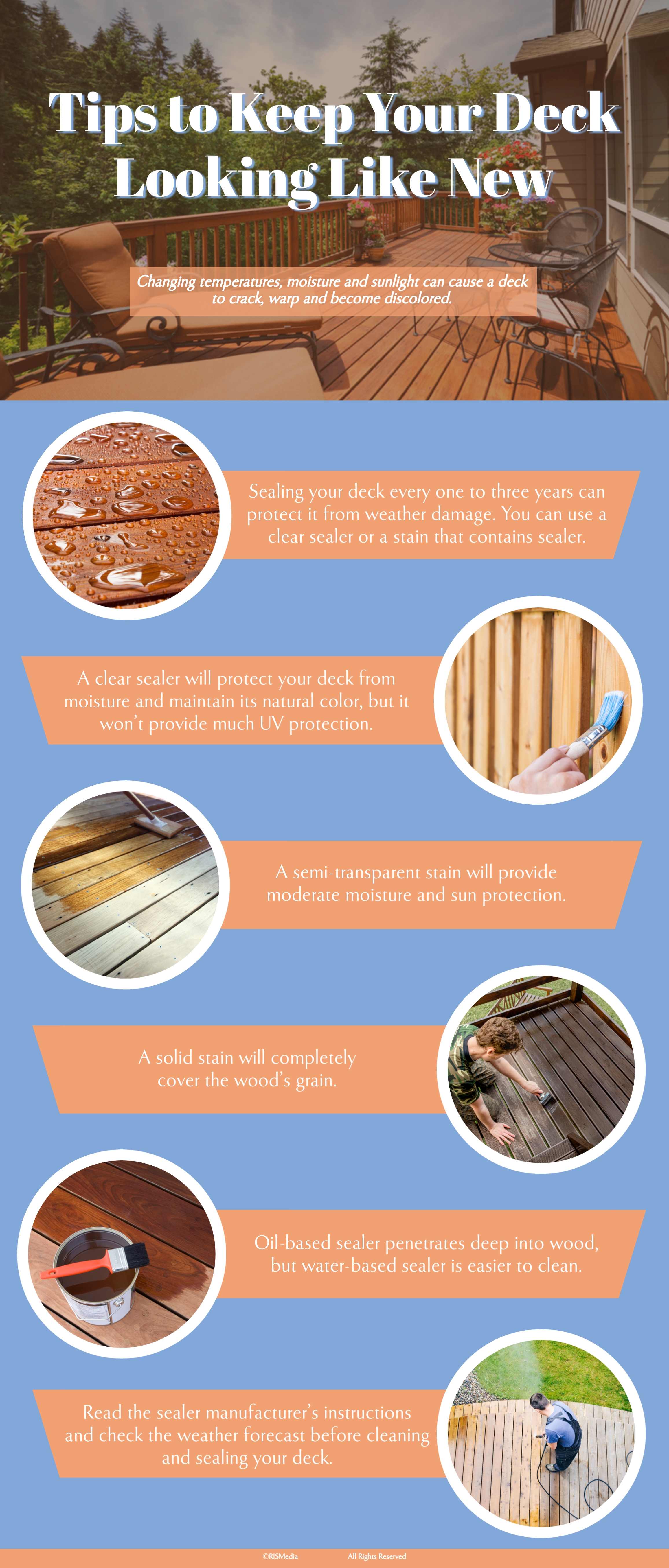 Tips to Keep Your Deck Looking Like New

Changing temperatures, moisture and sunlight can cause a deck to crack, warp and become discolored.

Sealing your deck every one to three years can protect it from weather damage. You can use a clear sealer or a stain that contains sealer.

A clear sealer will protect your deck from moisture and maintain its natural color, but it won't provide much UV protection.

A semi-transparent stain will provide moderate moisture and sun protection.

A solid stain will completely cover the wood's grain.

Oil-based sealer penetrates deep into wood, but water-based sealer is easier to clean.

Read the sealer manufacturer's instructions and check the weather forecast before cleaning and sealing your deck.

©RISMedia All Rights Reserved