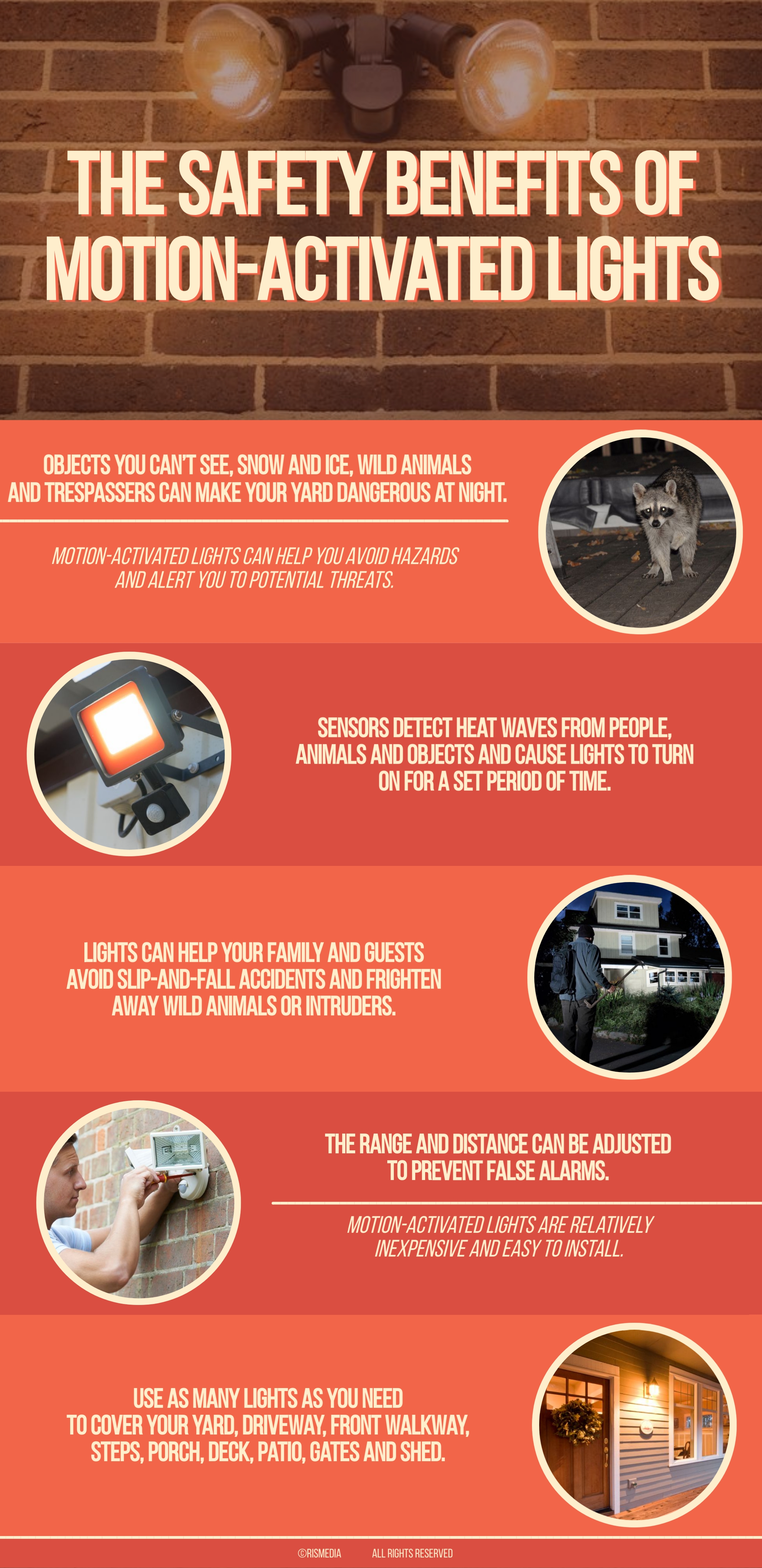 THE SAFETY BENEFITS OF MOTION-ACTIVATED LIGHTS

OBJECTS YOU CAN'T SEE, SNOW AND ICE, WILD ANIMALS AND TRESPASSERS CAN MAKE YOUR YARD DANGEROUS AT NIGHT.

MOTION-ACTIVATED LIGHTS CAN HELP YOU AVOID HAZARDS AND ALERT YOU TO POTENTIAL THREATS.

SENSORS DETECT HEAT WAVES FROM PEOPLE, ANIMALS AND OBJECTS AND CAUSE LIGHTS TO TURN ON FOR A SET PERIOD OF TIME.

LIGHTS CAN HELP YOUR FAMILY AND GUESTS AVOID SLIP-AND-FALL ACCIDENTS AND FRIGHTEN AWAY WILD ANIMALS OR INTRUDERS.

THE RANGE AND DISTANCE CAN BE ADJUSTED TO PREVENT FALSE ALARMS.

MOTION-ACTIVATED LIGHTS ARE RELATIVELY INEXPENSIVE AND EASY TO INSTALL.

USE AS MANY LIGHTS AS YOU NEED TO COVER YOUR YARD, DRIVEWAY, FRONT WALKWAY, STEPS, PORCH, DECK, PATIO, GATES AND SHED.

©RISMEDIA ALL RIGHTS RESERVED