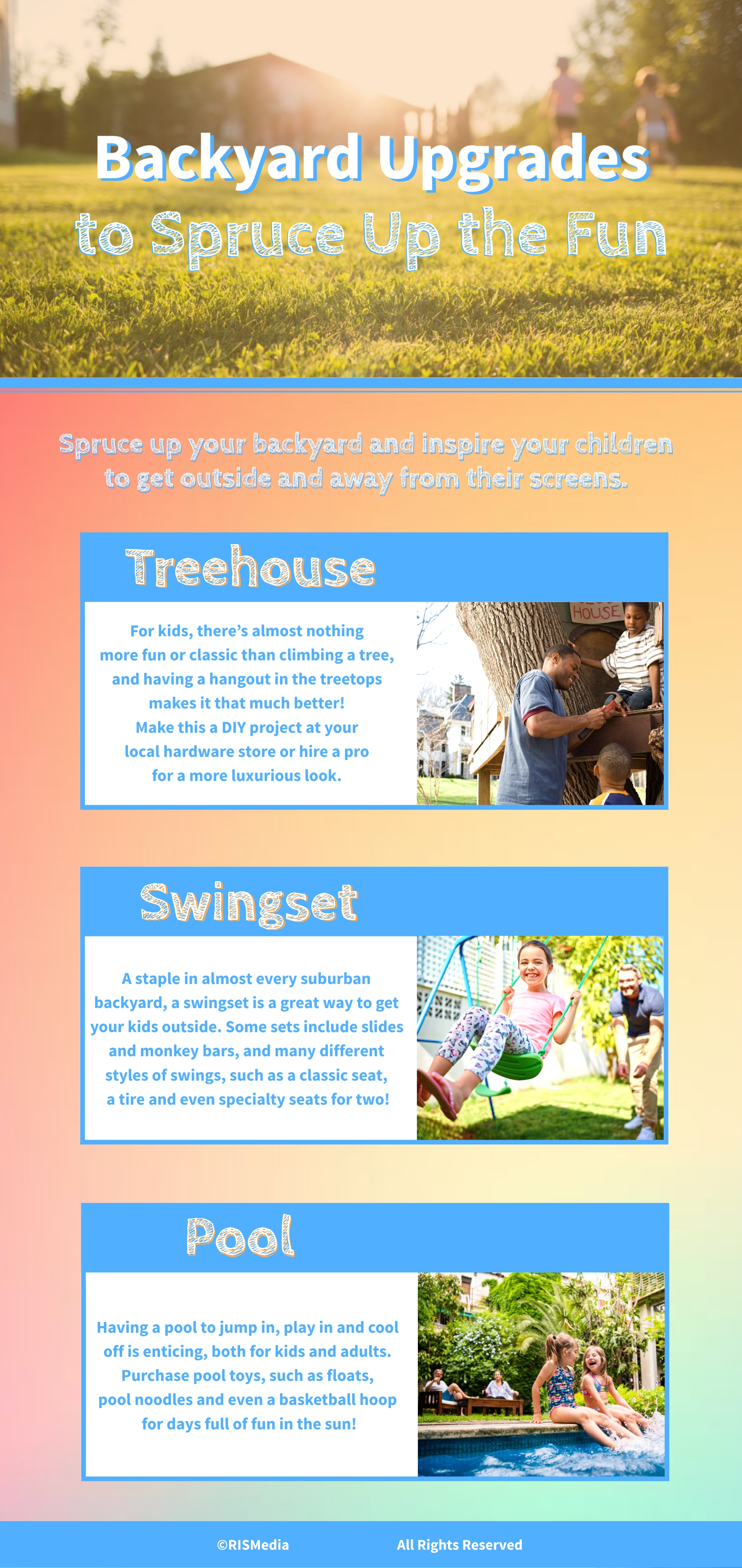 Backyard Upgrades
to Spruce Up the Fun

Spruce up your backyard and inspire your children to get outside and away from their screens.

Treehouse

For kids, there's almost nothing more fun or classic than climbing a tree, and having a hangout in the treetops makes it that much better! Make this a DIY project at your local hardware store or hire a pro for a more luxurious look.

HOUSE

Swingset

A staple in almost every suburban backyard, a swingset is a great way to get your kids outside. Some sets include slides and monkey bars, and many different styles of swings, such as a classic seat, a tire and even specialty seats for two!

Pool

Having a pool to jump in, play in and cool off is enticing, both for kids and adults. Purchase pool toys, such as floats, pool noodles and even a basketball hoop for days full of fun in the sun!

©RISMedia All Rights Reserved