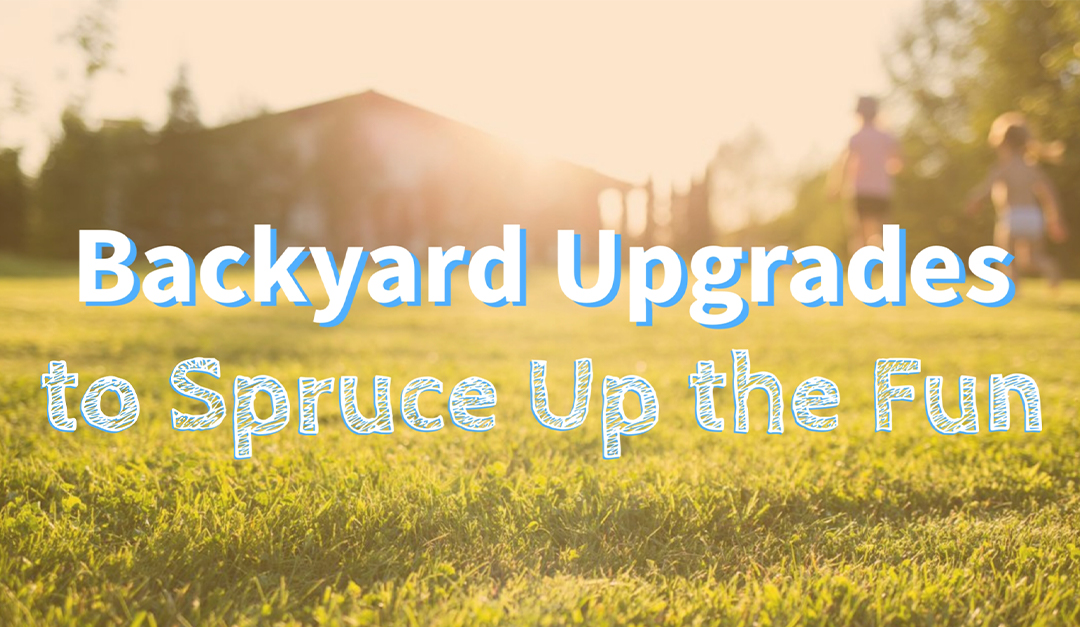 Backyard Upgrades
to Spruce Up the Fun