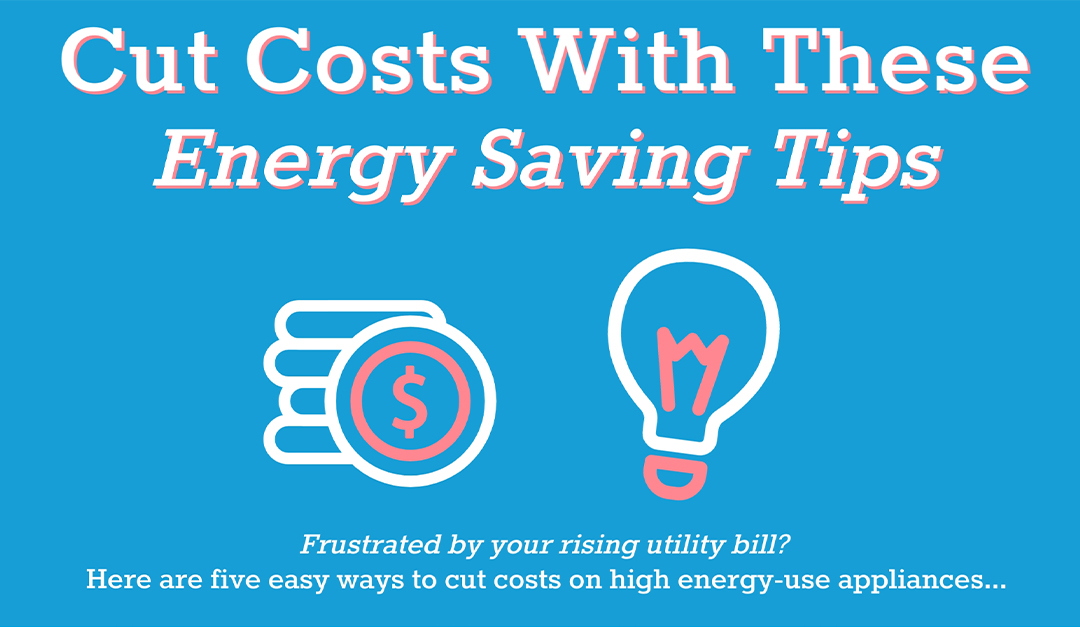 Cut Costs With These
Energy Saving Tips

$

Frustrated by your rising utility bill?
Here are five easy ways to cut costs on high energy-use appliances...